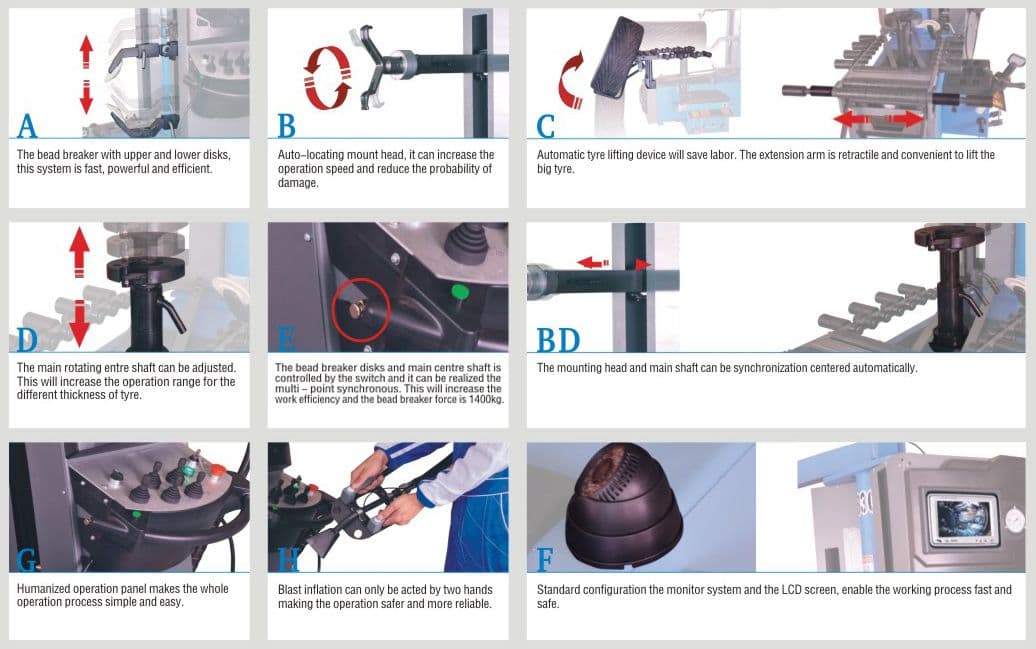 A
The bead breaker with upper and lower disks, this system is fast, powerful and efficient.

B
Auto–locating mount head, it can increase the operation speed and reduce the probability of damage.

C
Automatic tyre lifting device will save labor. The extension arm is retractile and convenient to lift the big tyre.

D
The main rotating entre shaft can be adjusted. This will increase the operation range for the different thickness of tyre.

E
The bead breaker disks and main centre shaft is controlled by the switch and it can be realized the multi – point synchronous. This will increase the work efficiency and the bead breaker force is 1400kg.

BD
The mounting head and main shaft can be synchronization centered automatically.

G
Humanized operation panel makes the whole operation process simple and easy.

H
Blast inflation can only be acted by two hands making the operation safer and more reliable.

F
Standard configuration the monitor system and the LCD screen, enable the working process fast and safe.